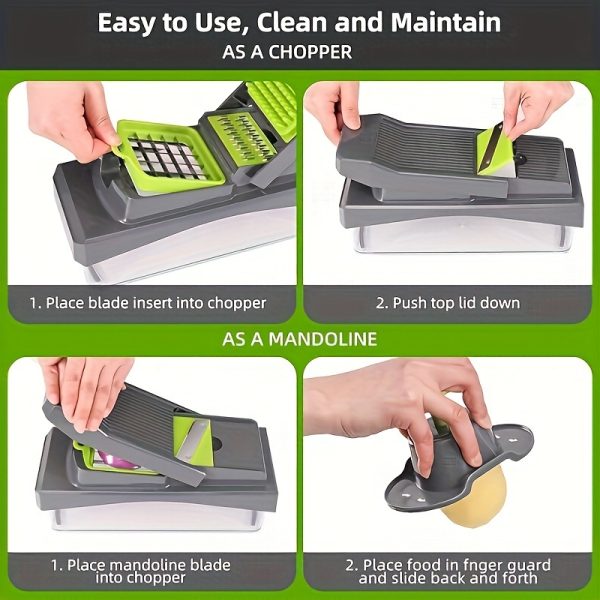 Easy to Use, Clean and Maintain
AS A CHOPPER

1. Place blade insert into chopper

2. Push top lid down

AS A MANDOLINE

1. Place mandoline blade into chopper

2. Place food in fnger guard and slide back and forth